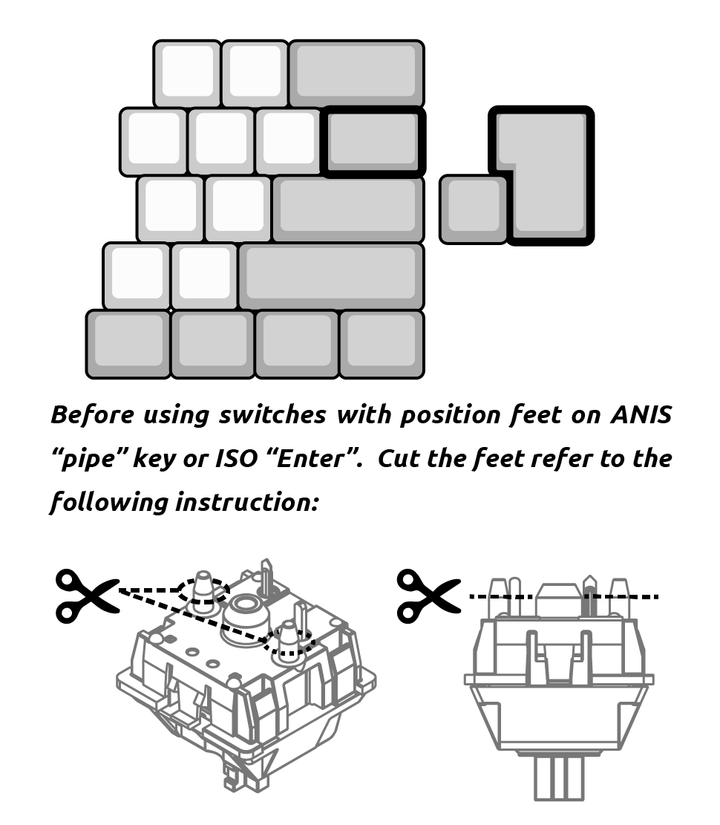 Before using switches with position feet on ANIS “pipe” key or ISO “Enter”. Cut the feet refer to the following instruction: